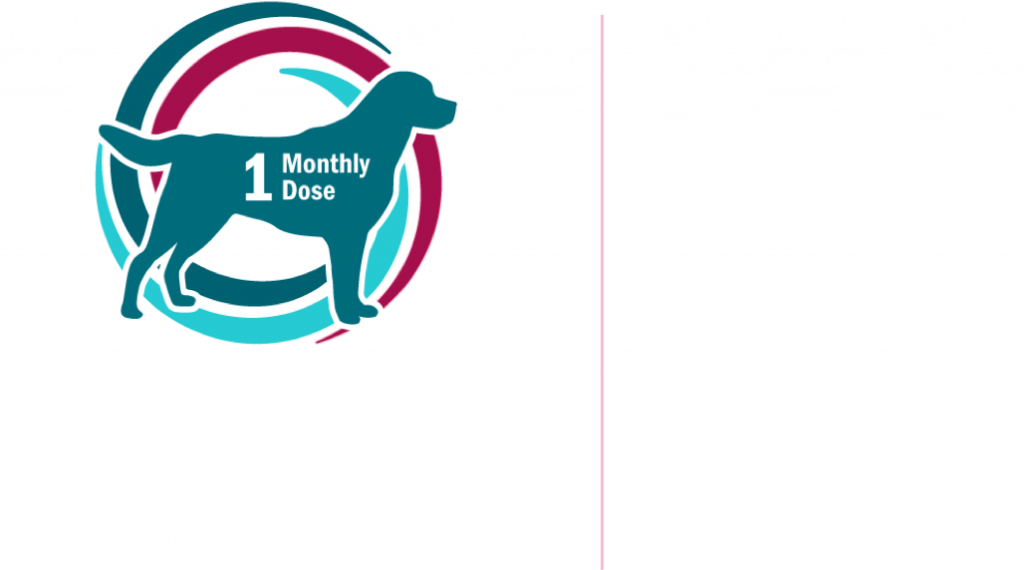 1 Monthly
Dose